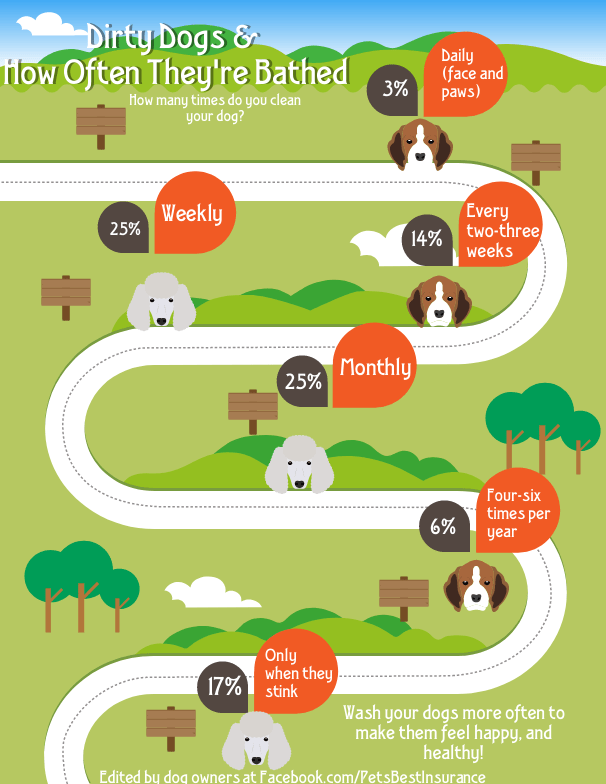 Dirty Dogs &
How Often They're Bathed

How many times do you clean your dog?

3%
Daily (face and paws)

25%
Weekly

14%
Every two-three weeks

25%
Monthly

6%
Four-six times per year

17%
Only when they stink

Wash your dogs more often to make them feel happy, and healthy!

Edited by dog owners at Facebook.com/PetsBestInsurance